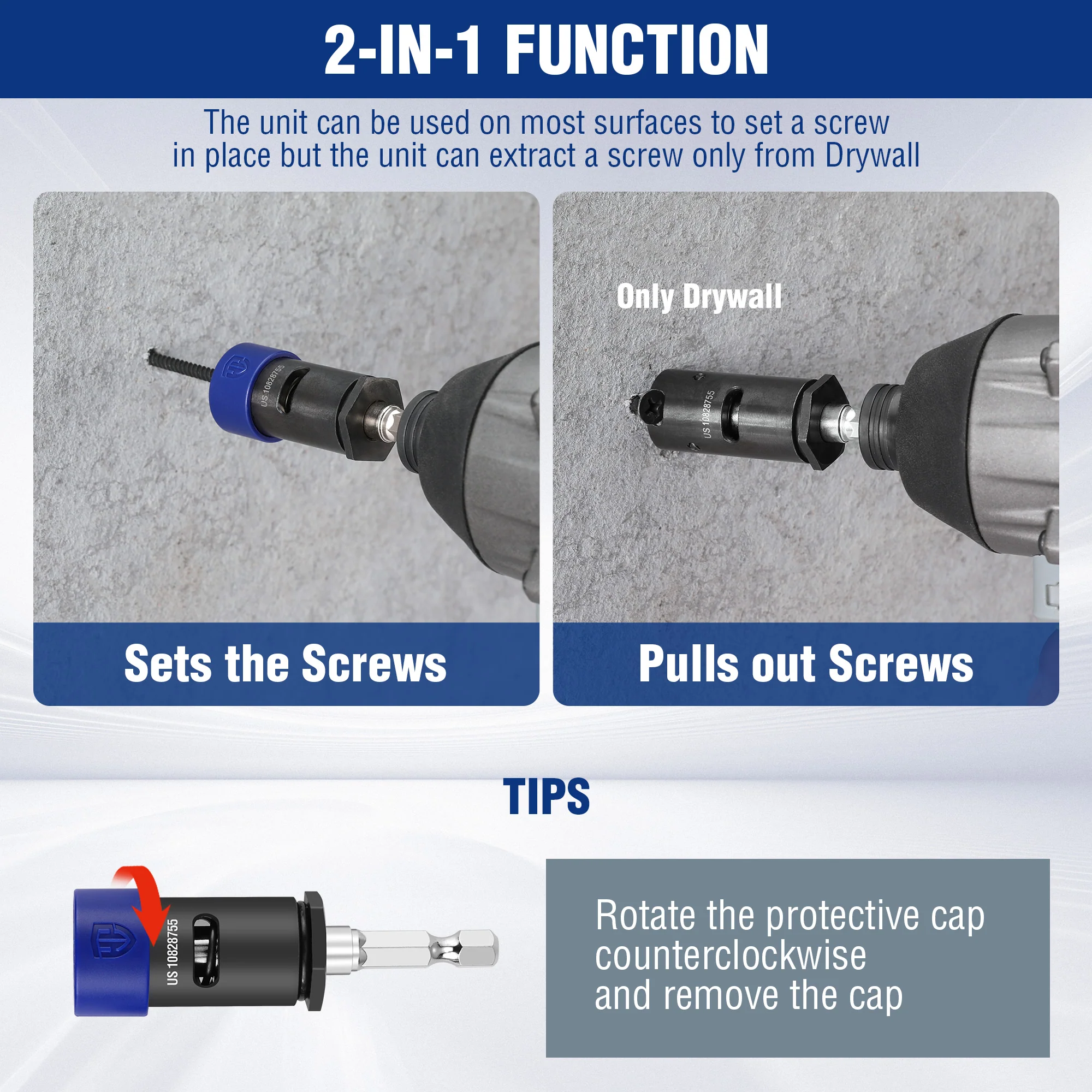 2-IN-1 FUNCTION

The unit can be used on most surfaces to set a screw in place but the unit can extract a screw only from Drywall

US 10828755

Sets the Screws

Only Drywall

US 10828755

Pulls out Screws

TIPS

US 10828755

Rotate the protective cap counterclockwise and remove the cap