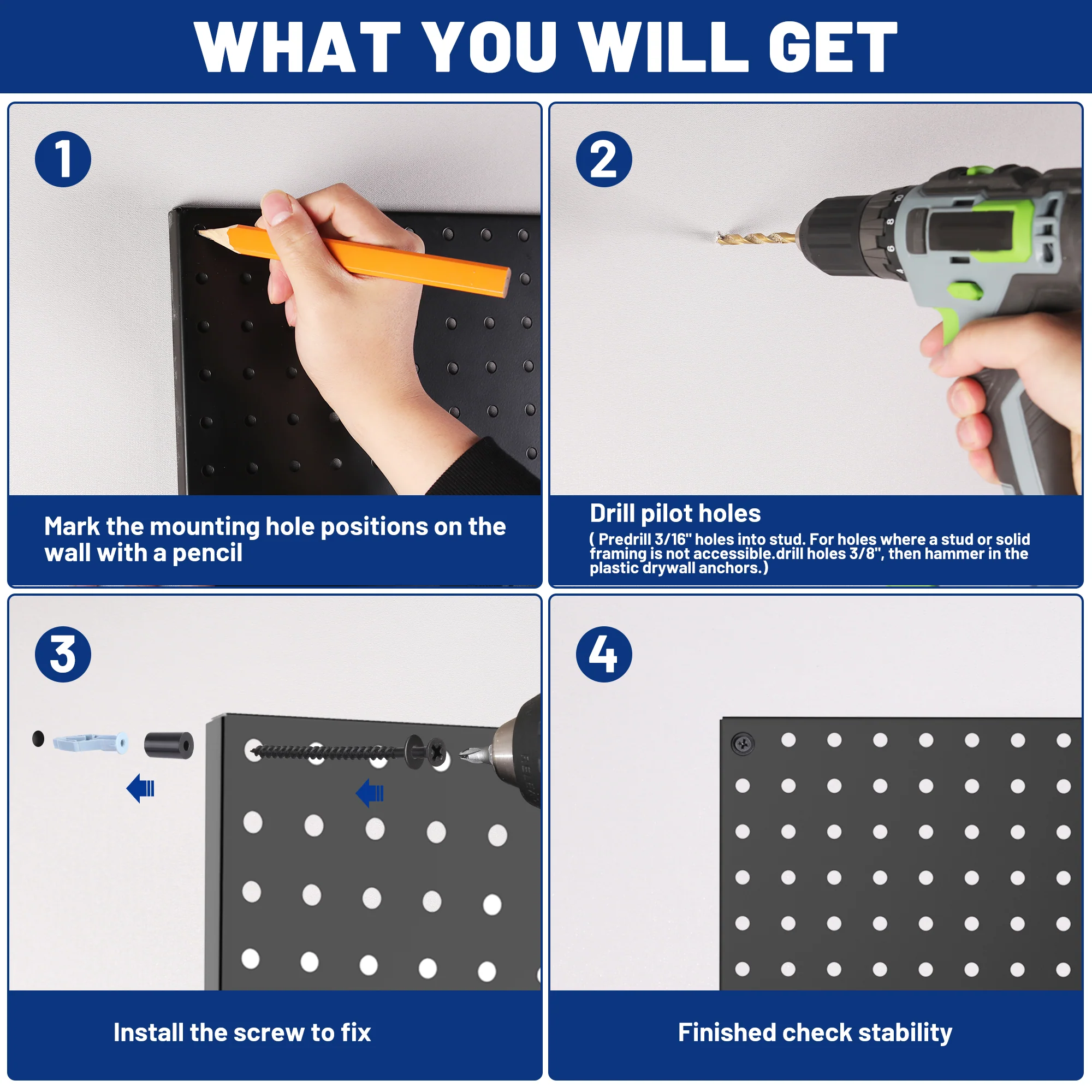 WHAT YOU WILL GET

1

Mark the mounting hole positions on the wall with a pencil

2

Drill pilot holes

( Predrill 3/16" holes into stud. For holes where a stud or solid framing is not accessible.drill holes 3/8", then hammer in the plastic drywall anchors.)

3

Install the screw to fix

4

Finished check stability